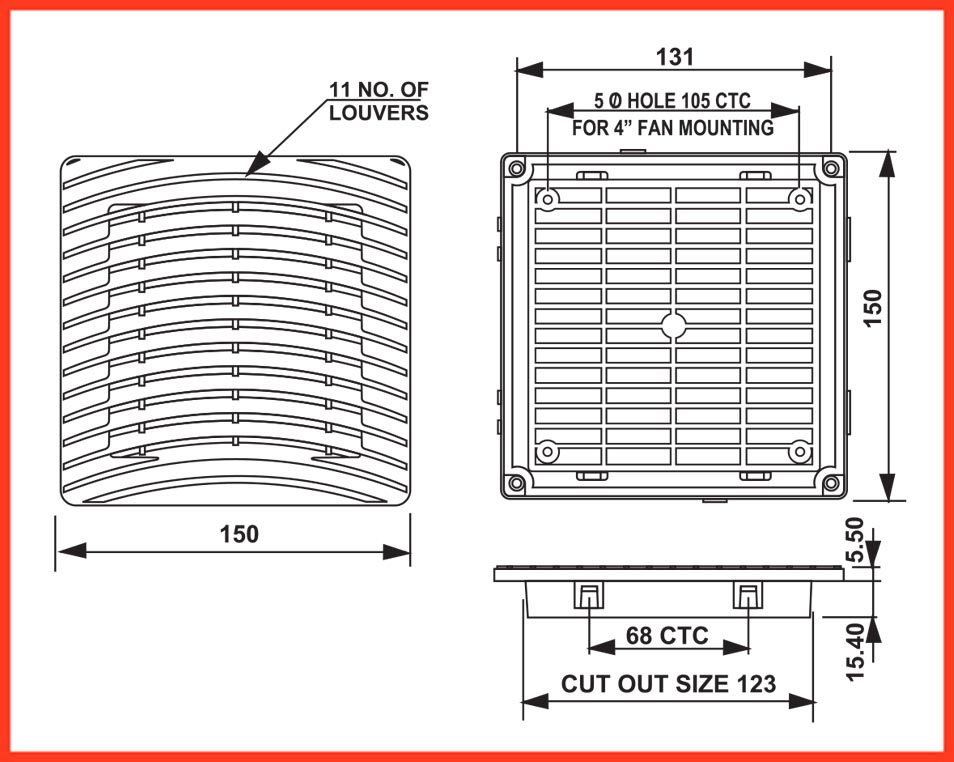 11 NO. OF LOUVERS

150

131

5 Ø HOLE 105 CTC
FOR 4" FAN MOUNTING

150

5.50

15.40

68 CTC

CUT OUT SIZE 123